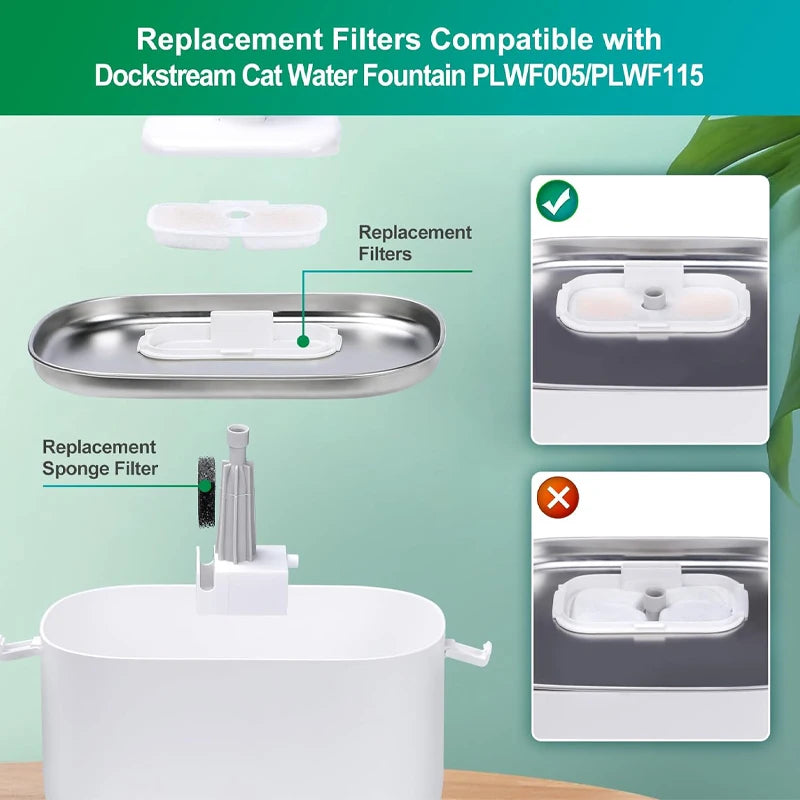 Replacement Filters Compatible with Dockstream Cat Water Fountain PLWF005/PLWF115

Replacement Filters

Replacement Sponge Filter